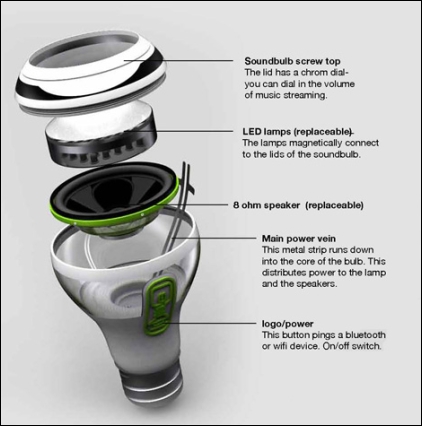 Soundbulb screw top
The lid has a chrom dial- you can dial in the volume of music streaming.

LED lamps (replaceable).
The lamps magnetically connect to the lids of the soundbulb.

8 ohm speaker (replaceable)

Main power vein
This metal strip runs down into the core of the bulb. This distributes power to the lamp and the speakers.

logo/power
This button pings a bluetooth or wifi device. On/off switch.